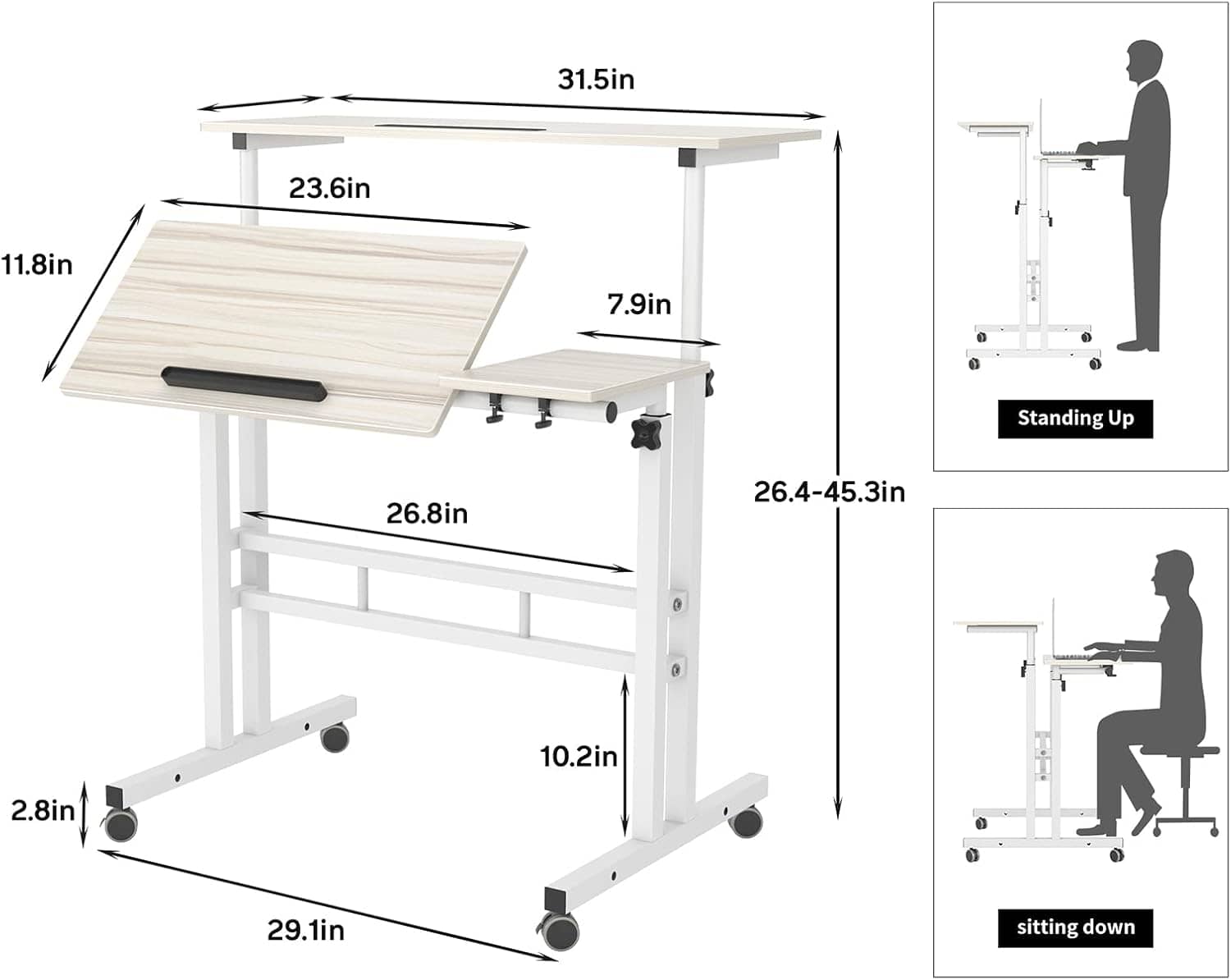 31.5in

23.6in

11.8in

7.9in

26.4-45.3in

26.8in

10.2in

2.8in

29.1in

Standing Up

sitting down