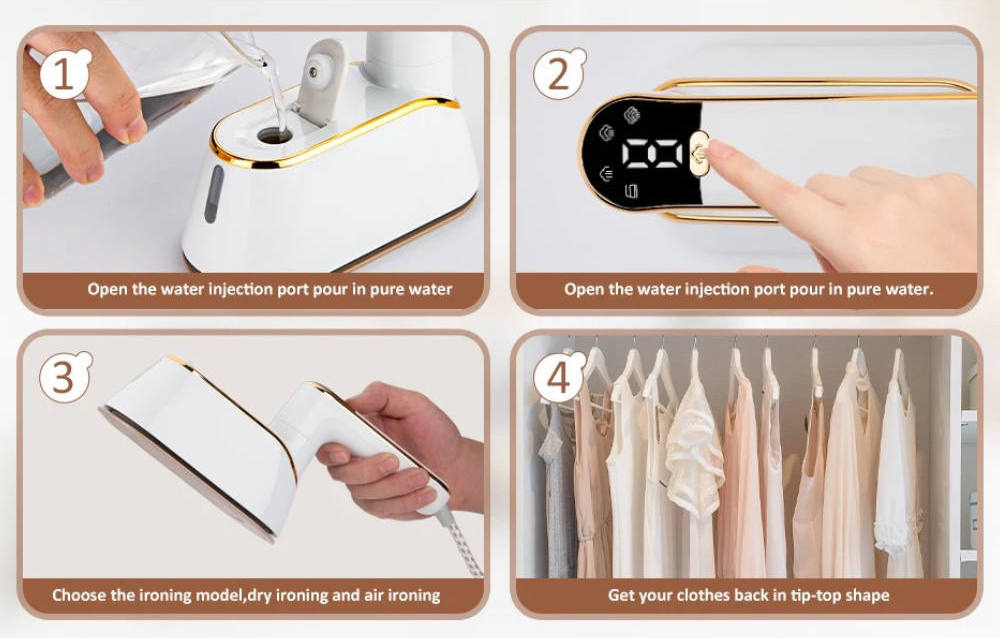 1

Open the water injection port pour in pure water

2

00

Open the water injection port pour in pure water.

3

Choose the ironing model,dry ironing and air ironing

4

Get your clothes back in tip-top shape